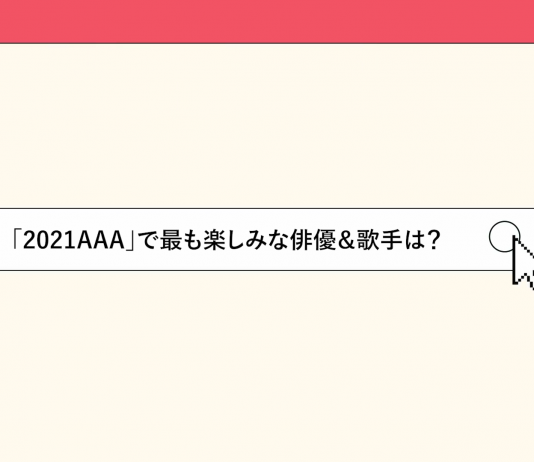 「2021AAA」で最も楽しみな俳優&歌手は?